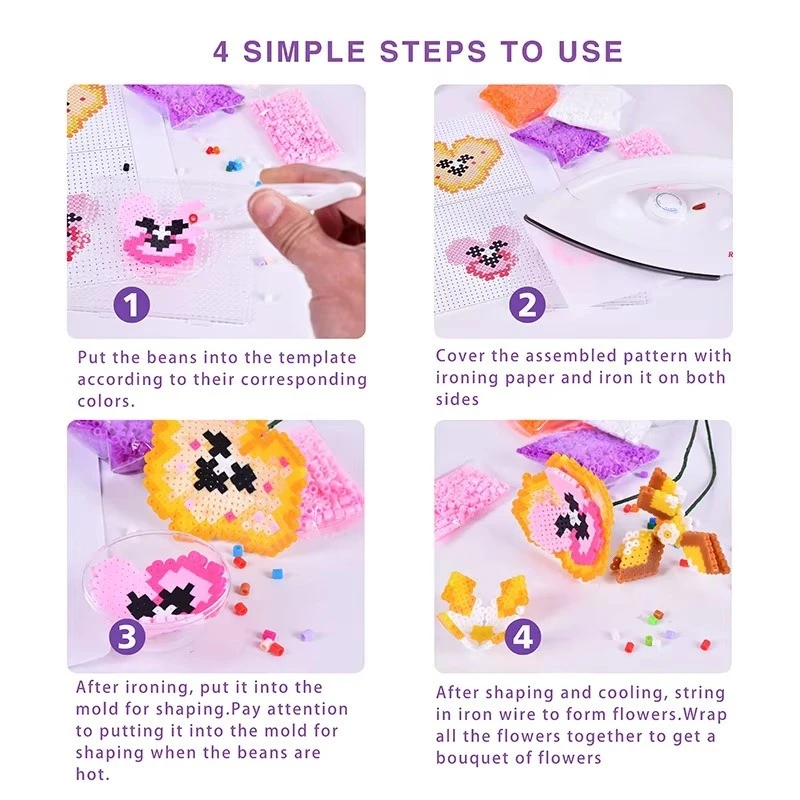 4 SIMPLE STEPS TO USE

1

Put the beans into the template according to their corresponding colors.

2

Cover the assembled pattern with ironing paper and iron it on both sides

3

After ironing, put it into the mold for shaping.Pay attention to putting it into the mold for shaping when the beans are hot.

4

After shaping and cooling, string in iron wire to form flowers.Wrap all the flowers together to get a bouquet of flowers